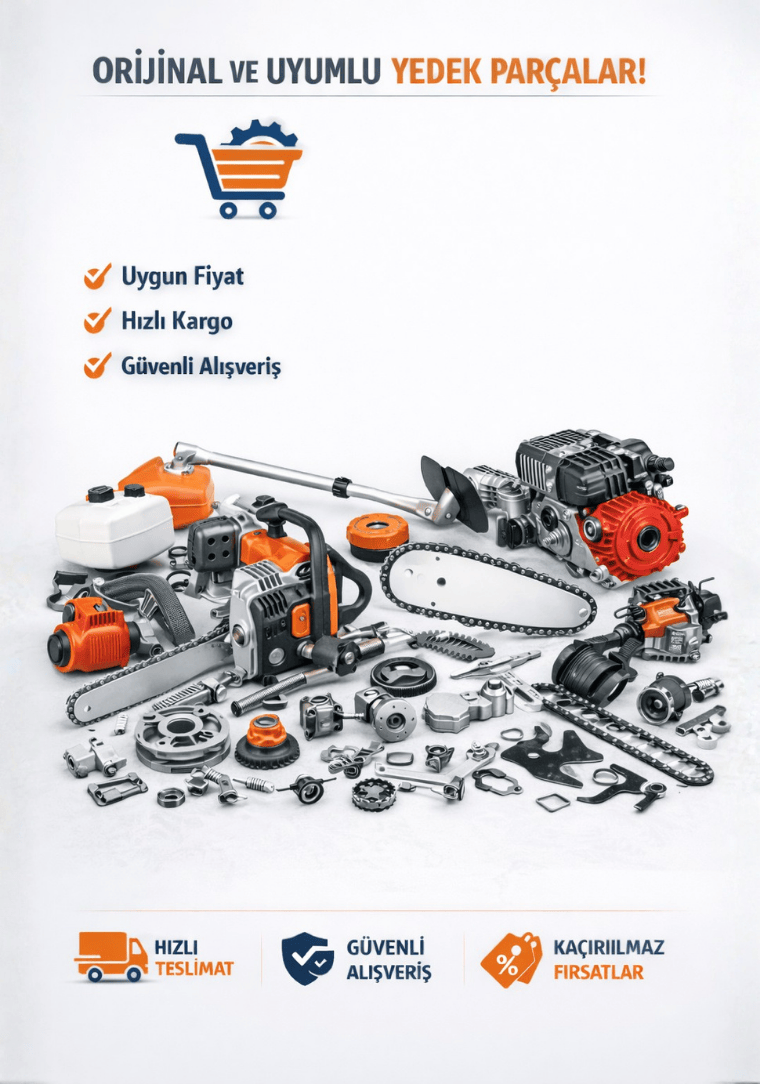 ORİJİNAL VE UYUMLU YEDEK PARÇALAR!

Uygun Fiyat
Hızlı Kargo
Güvenli Alışveriş

HIZLI TESLİMAT

GÜVENLİ ALIŞVERİŞ

KAÇIRIILMAZ FIRSATLAR